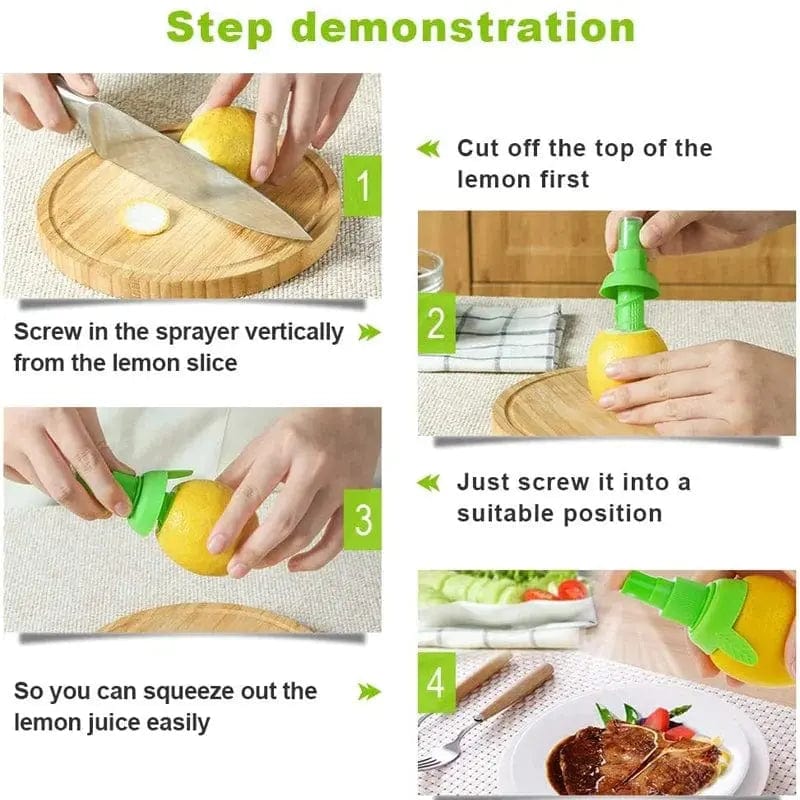 Step demonstration

1

Cut off the top of the lemon first

Screw in the sprayer vertically from the lemon slice

2

3

Just screw it into a suitable position

So you can squeeze out the lemon juice easily

4