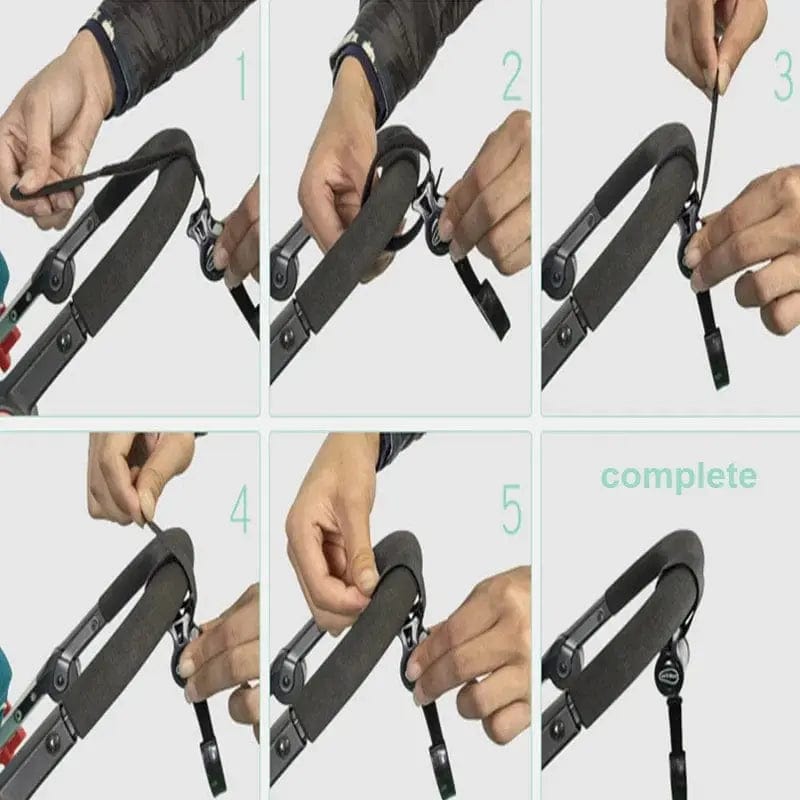 1

2

3

4

5

complete