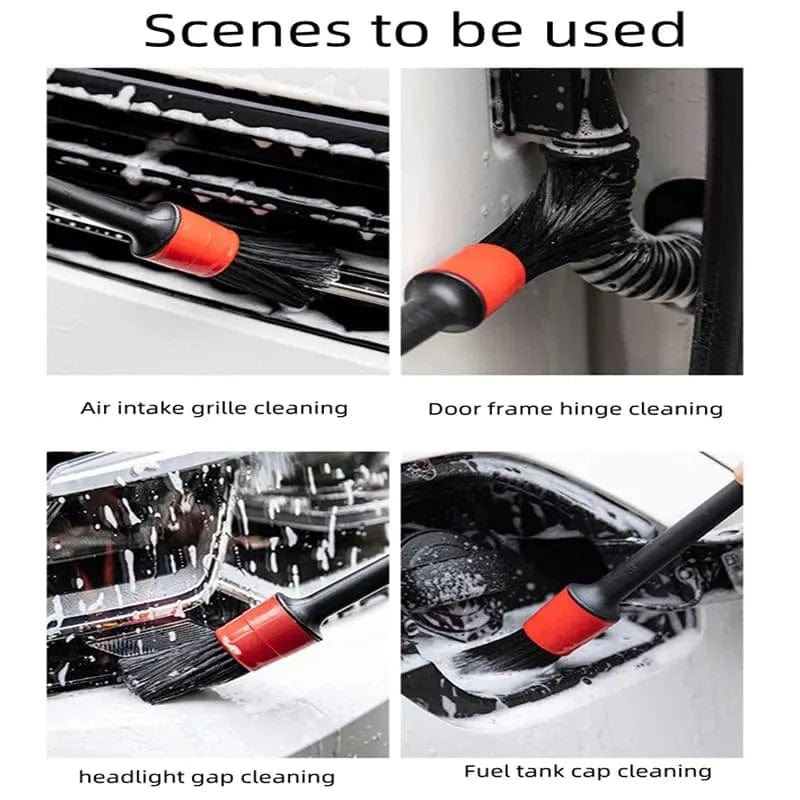 Scenes to be used

Air intake grille cleaning

Door frame hinge cleaning

headlight gap cleaning

Fuel tank cap cleaning