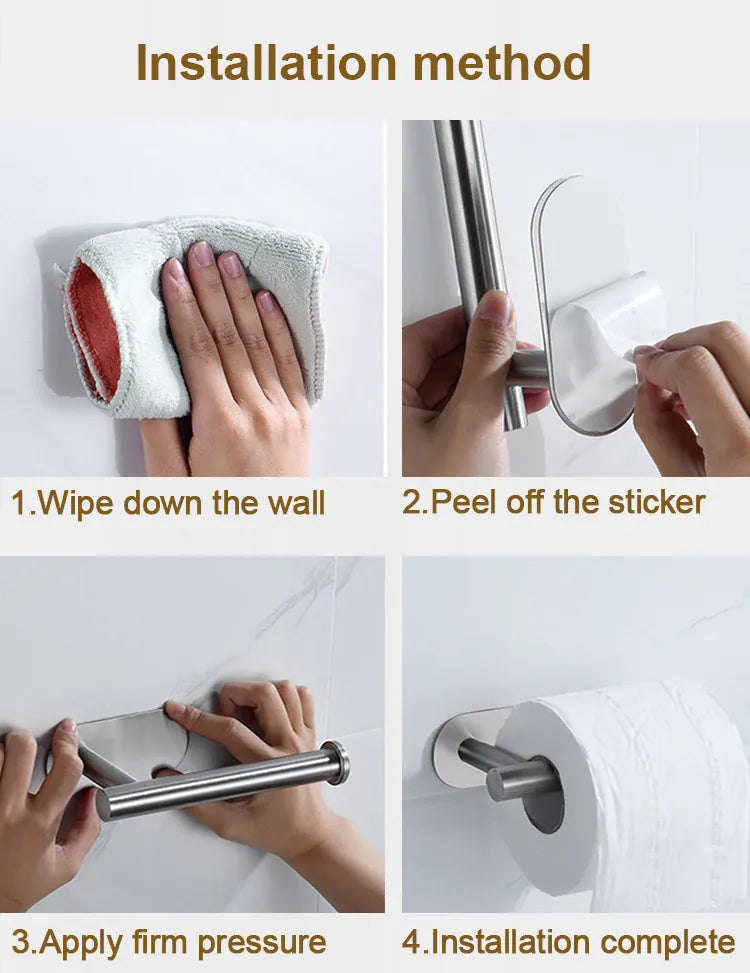 Installation method

1.Wipe down the wall

2.Peel off the sticker

3.Apply firm pressure

4.Installation complete